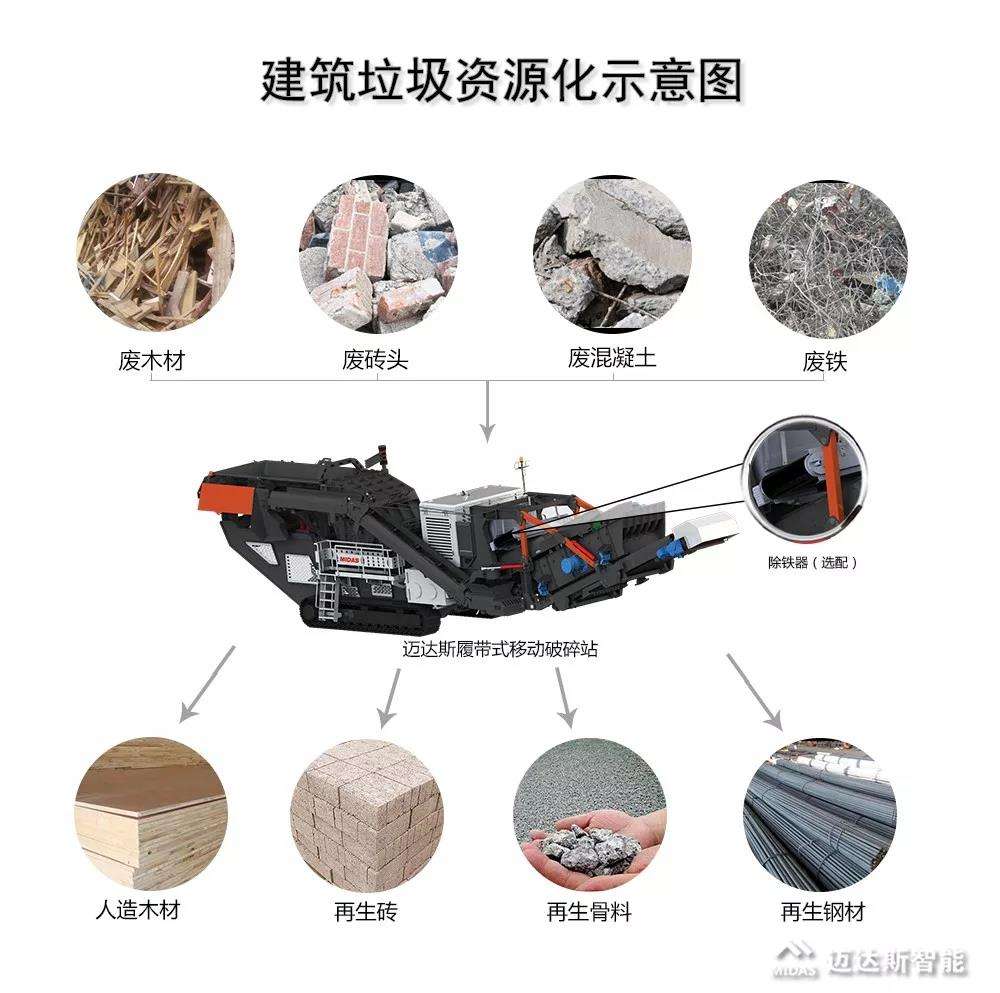 建筑垃圾资源化示意图

废木材

废砖头

废混凝土

废铁

MIDAS

除铁器（选配）

迈达斯履带式移动破碎站

人造木材

再生砖

再生骨料

再生钢材

MIDAS 迈达斯智能