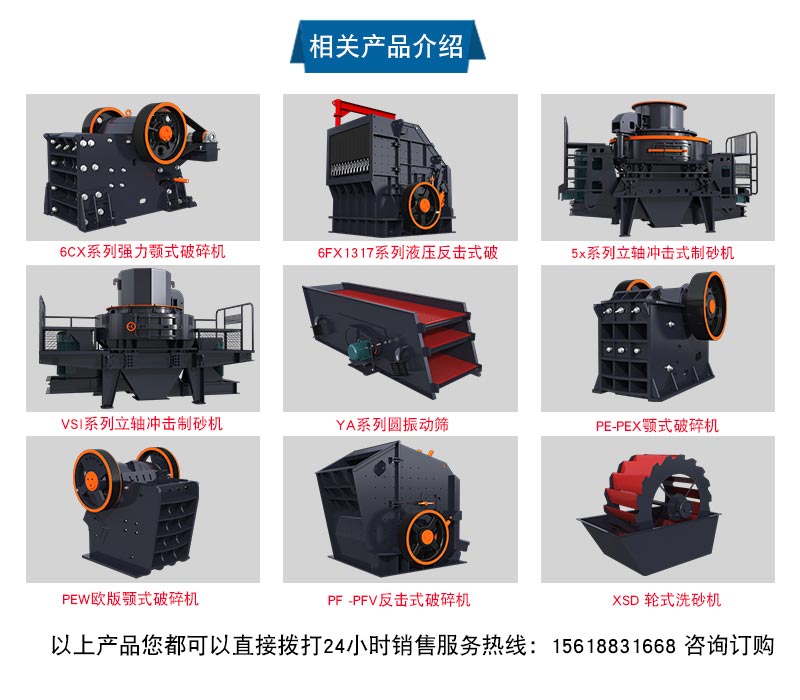 相关产品介绍

6CX系列强力颚式破碎机

6FX1317系列液压反击式破

5x系列立轴冲击式制砂机

VSI系列立轴冲击制砂机

YA系列圆振动筛

PE-PEX颚式破碎机

PEW欧版颚式破碎机

PF -PFV反击式破碎机

XSD 轮式洗砂机

以上产品您都可以直接拨打24小时销售服务热线：15618831668 咨询订购