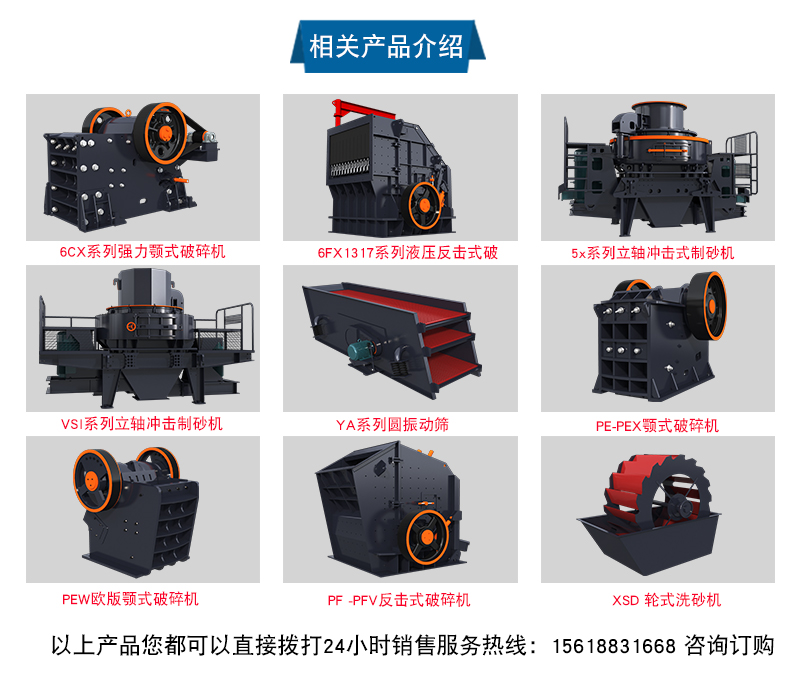 相关产品介绍

6CX系列强力颚式破碎机

6FX1317系列液压反击式破

5x系列立轴冲击式制砂机

VSI系列立轴冲击制砂机

YA系列圆振动筛

PE-PEX颚式破碎机

PEW欧版颚式破碎机

PF -PFV反击式破碎机

XSD 轮式洗砂机

以上产品您都可以直接拨打24小时销售服务热线：15618831668 咨询订购